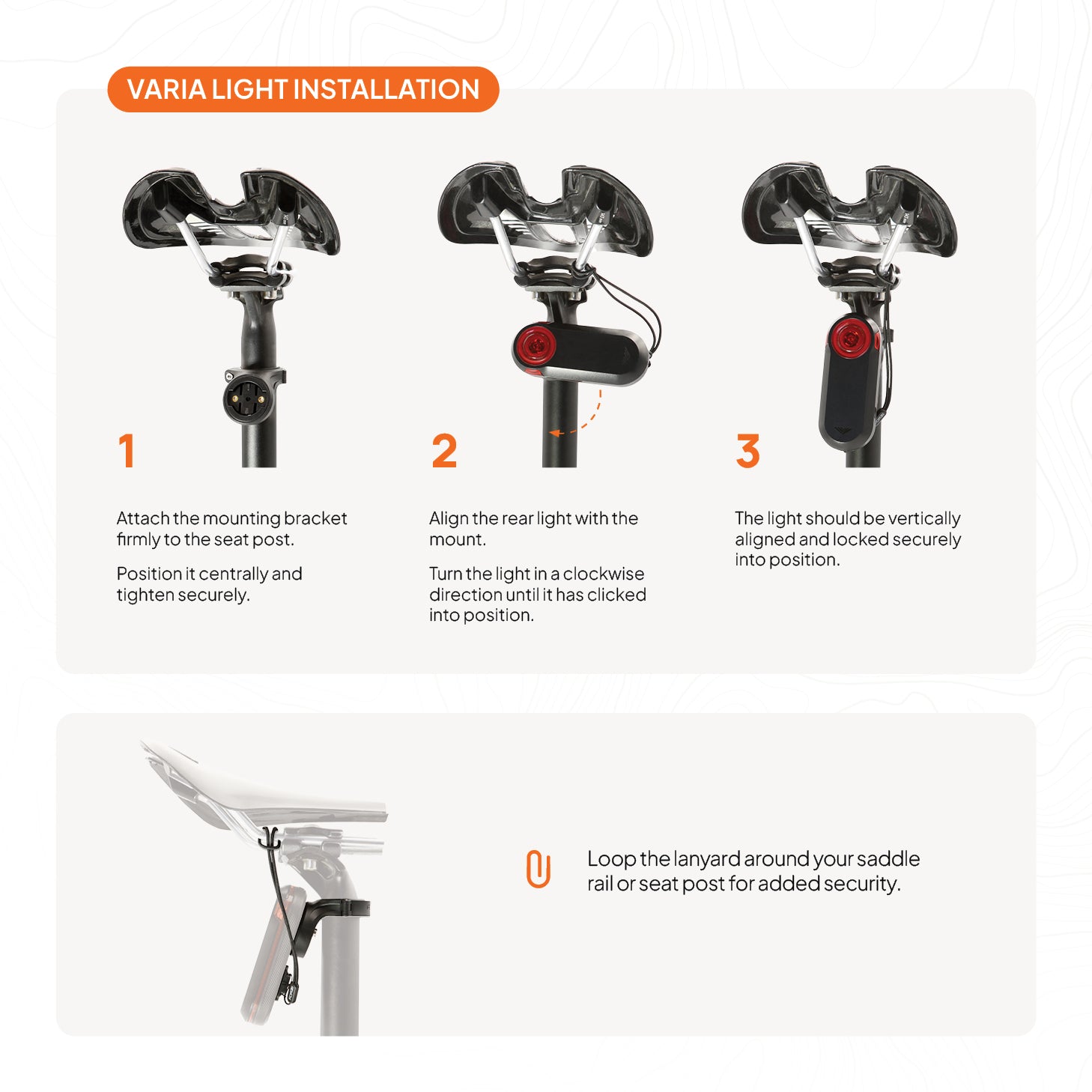 VARIA LIGHT INSTALLATION

1

Attach the mounting bracket firmly to the seat post.

Position it centrally and tighten securely.

2

Align the rear light with the mount.

Turn the light in a clockwise direction until it has clicked into position.

3

The light should be vertically aligned and locked securely into position.

Loop the lanyard around your saddle rail or seat post for added security.