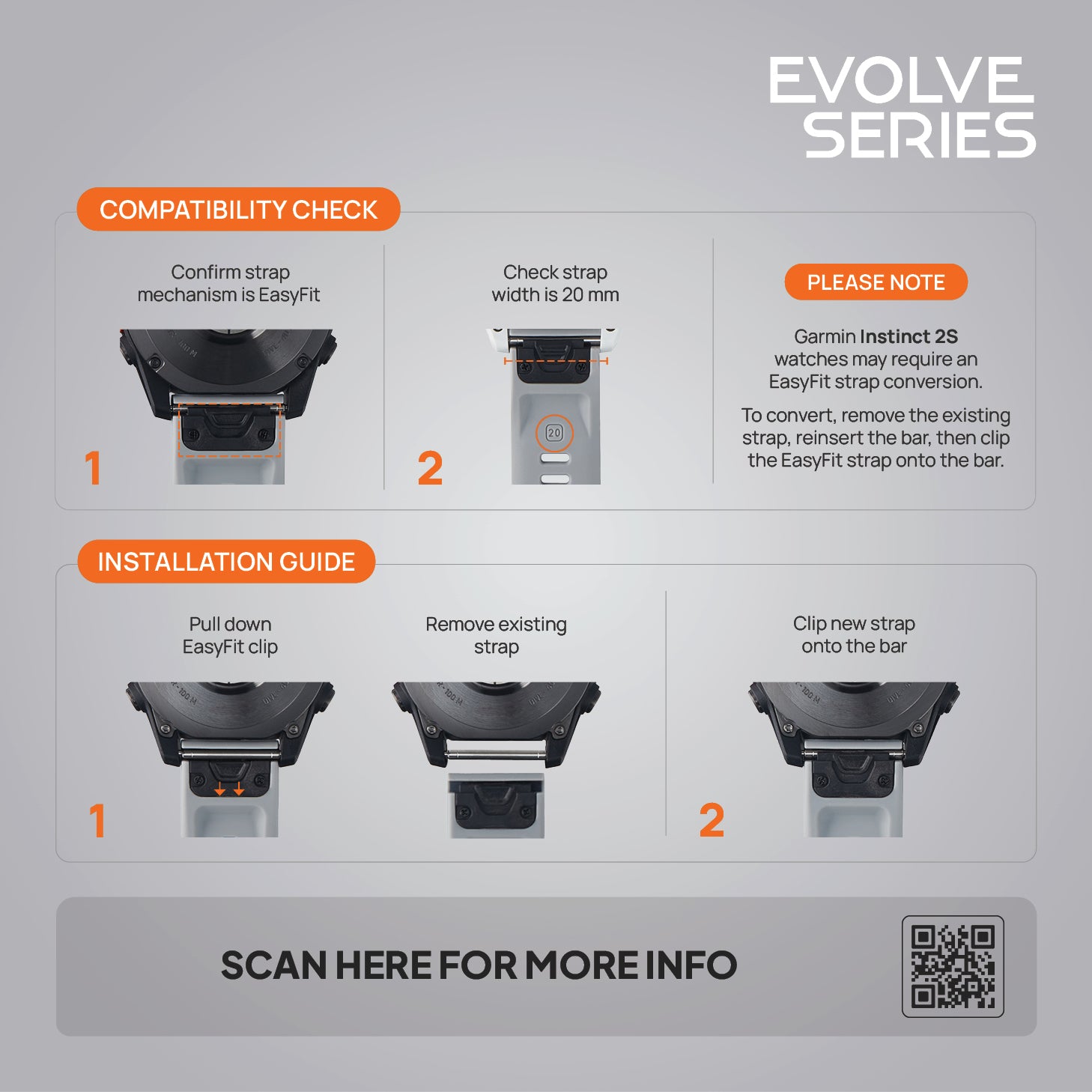 EVOLVE SERIES

COMPATIBILITY CHECK

Confirm strap mechanism is EasyFit

1

Check strap width is 20 mm

20

2

PLEASE NOTE

Garmin Instinct 2S watches may require an EasyFit strap conversion.

To convert, remove the existing strap, reinsert the bar, then clip the EasyFit strap onto the bar.

INSTALLATION GUIDE

Pull down EasyFit clip

1

Remove existing strap

Clip new strap onto the bar

2

SCAN HERE FOR MORE INFO