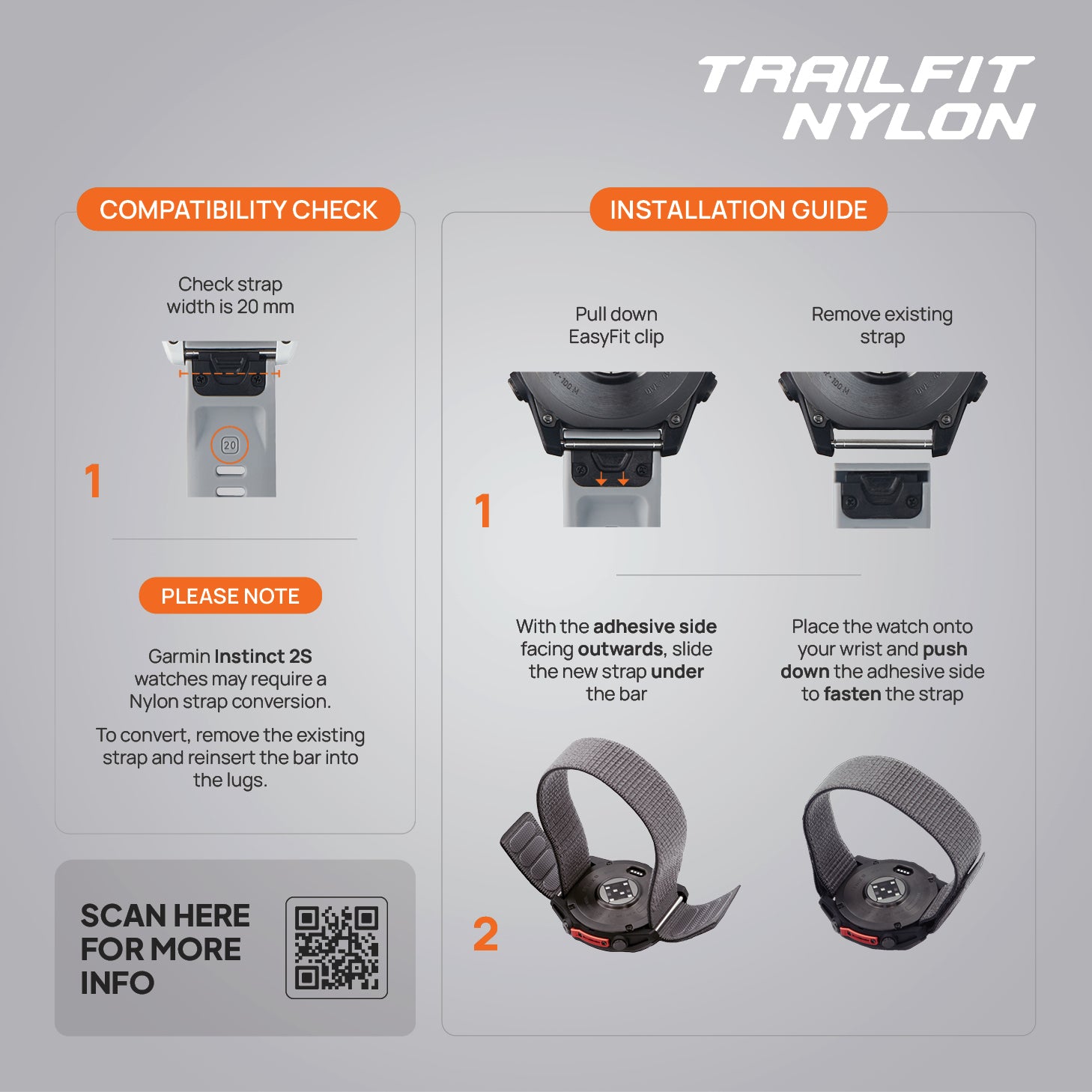 TRAILFIT NYLON

COMPATIBILITY CHECK

Check strap width is 20 mm

20

1

PLEASE NOTE

Garmin Instinct 2S watches may require a Nylon strap conversion.

To convert, remove the existing strap and reinsert the bar into the lugs.

SCAN HERE FOR MORE INFO

INSTALLATION GUIDE

Pull down EasyFit clip

Remove existing strap

1

With the adhesive side facing outwards, slide the new strap under the bar

Place the watch onto your wrist and push down the adhesive side to fasten the strap

2